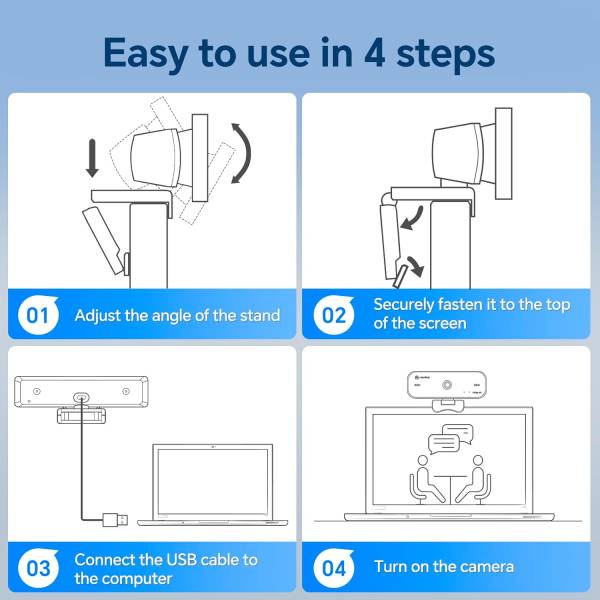 Easy to use in 4 steps

01 Adjust the angle of the stand

02 Securely fasten it to the top of the screen

03 Connect the USB cable to the computer

04 Turn on the camera