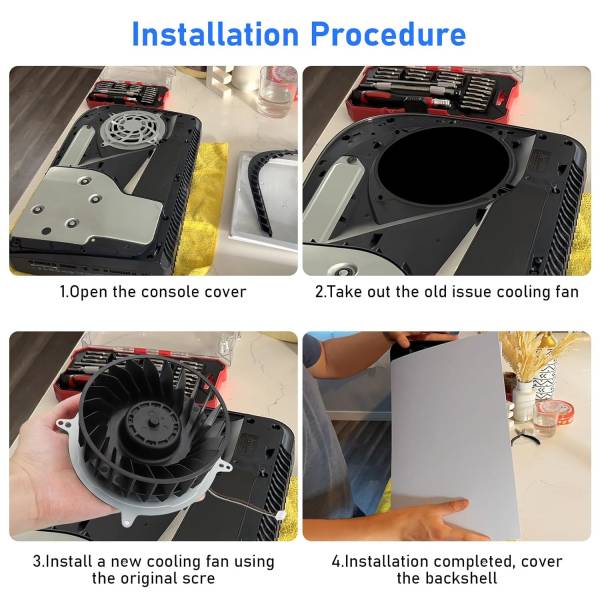 Installation Procedure

1.Open the console cover

2.Take out the old issue cooling fan

3.Install a new cooling fan using the original scre

4.Installation completed, cover the backshell